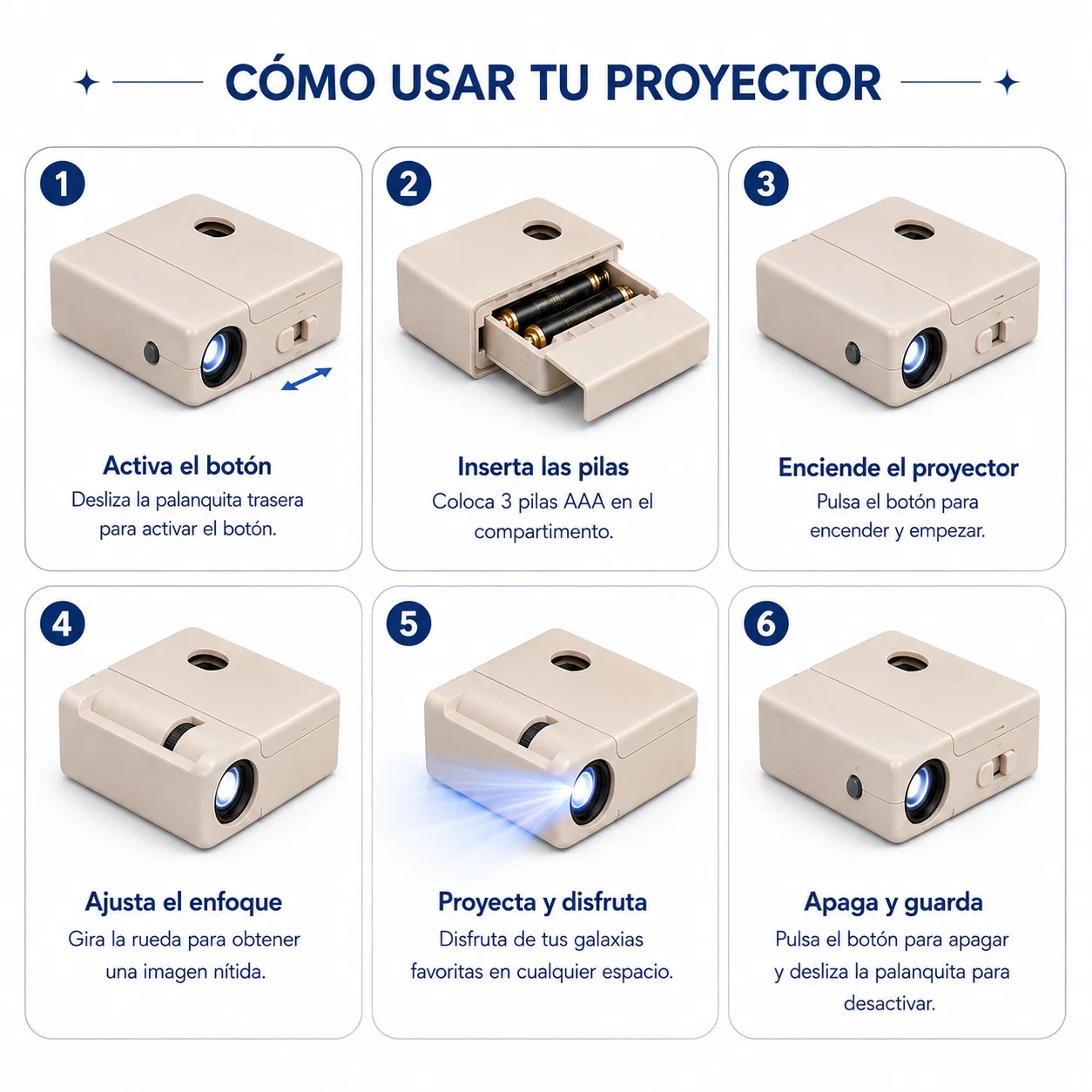 CÓMO USAR TU PROYECTOR

1

Activa el botón

Desliza la palanquita trasera para activar el botón.

2

Inserta las pilas

Coloca 3 pilas AAA en el compartimento.

3

Enciende el proyector

Pulsa el botón para encender y empezar.

4

Ajusta el enfoque

Gira la rueda para obtener una imagen nítida.

5

Proyecta y disfruta

Disfruta de tus galaxias favoritas en cualquier espacio.

6

Apaga y guarda

Pulsa el botón para apagar y desliza la palanquita para desactivar.